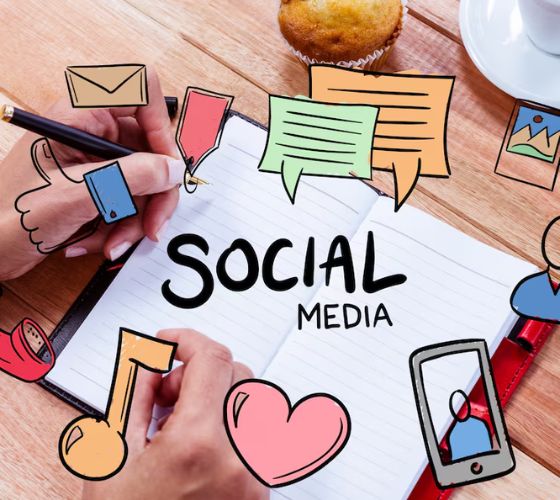 SOCIAL
MEDIA